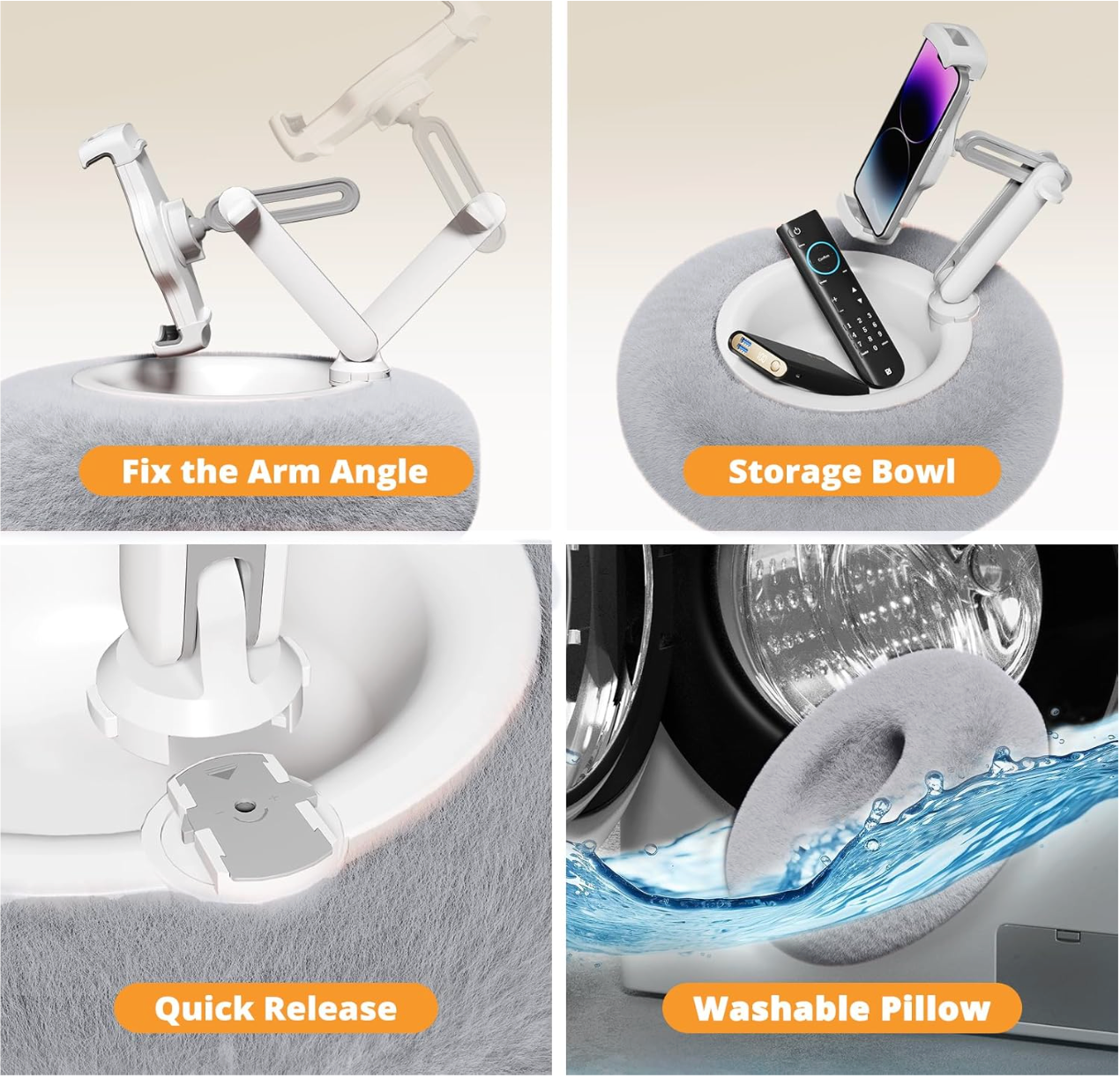 Fix the Arm Angle

Storage Bowl

Quick Release

Washable Pillow